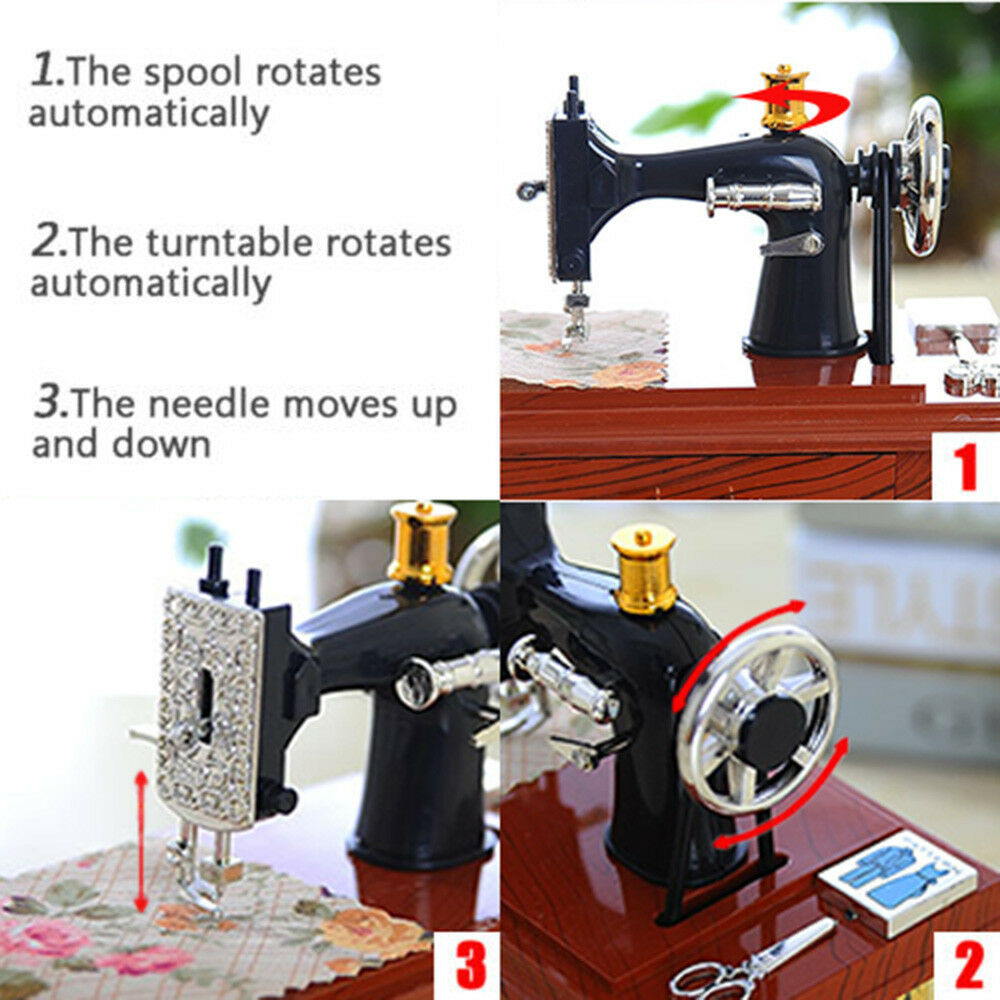 1.The spool rotates automatically

2.The turntable rotates automatically

3.The needle moves up and down

1

3

2